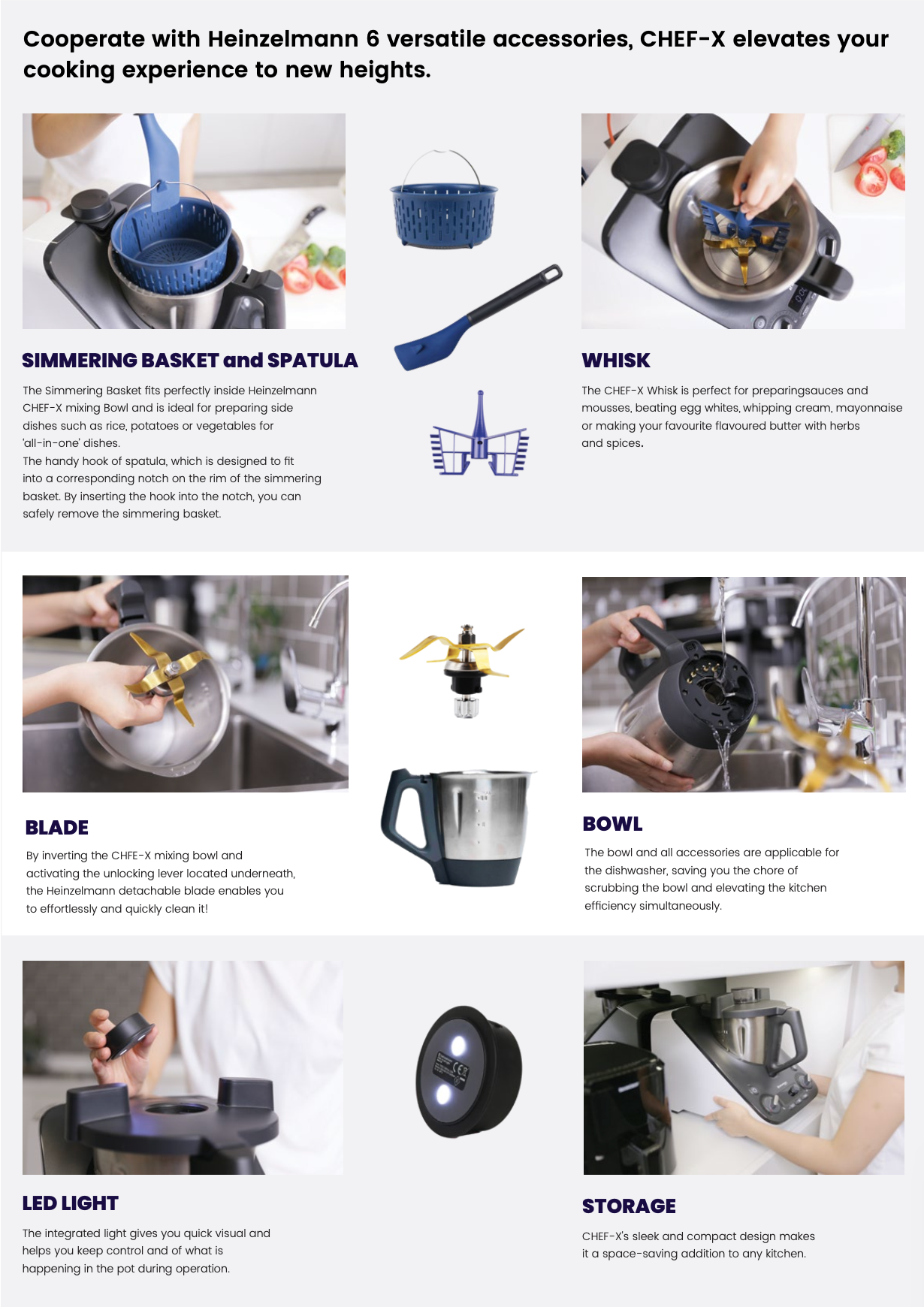 Cooperate with Heinzelmann 6 versatile accessories, CHEF-X elevates your cooking experience to new heights.

SIMMERING BASKET and SPATULA

The Simmering Basket fits perfectly inside Heinzelmann CHEF-X mixing Bowl and is ideal for preparing side dishes such as rice, potatoes or vegetables for 'all-in-one' dishes.
The handy hook of spatula, which is designed to fit into a corresponding notch on the rim of the simmering basket. By inserting the hook into the notch, you can safely remove the simmering basket.

WHISK

The CHEF-X Whisk is perfect for preparingsauces and mousses, beating egg whites, whipping cream, mayonnaise or making your favourite flavoured butter with herbs and spices.

BLADE

By inverting the CHFE-X mixing bowl and activating the unlocking lever located underneath, the Heinzelmann detachable blade enables you to effortlessly and quickly clean it!

BOWL

The bowl and all accessories are applicable for the dishwasher, saving you the chore of scrubbing the bowl and elevating the kitchen efficiency simultaneously.

LED LIGHT

The integrated light gives you quick visual and helps you keep control and of what is happening in the pot during operation.

STORAGE

CHEF-X's sleek and compact design makes it a space-saving addition to any kitchen.